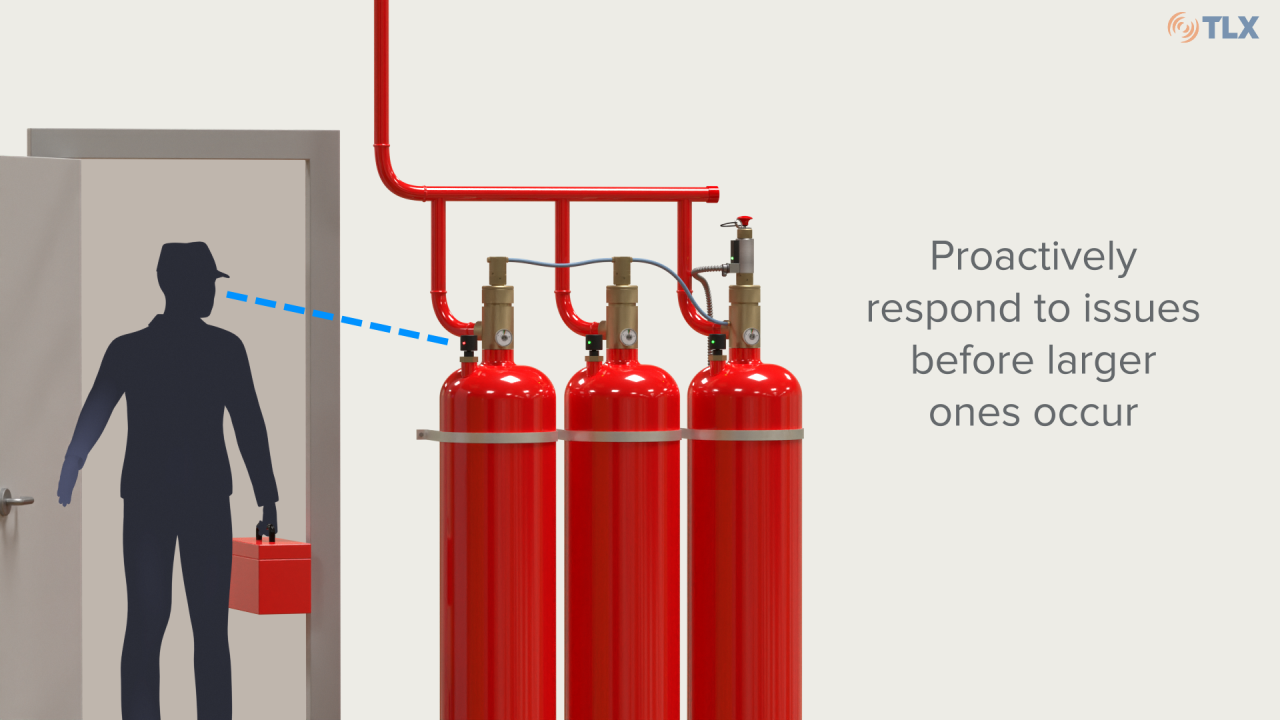 TLX

Proactively respond to issues before larger ones occur